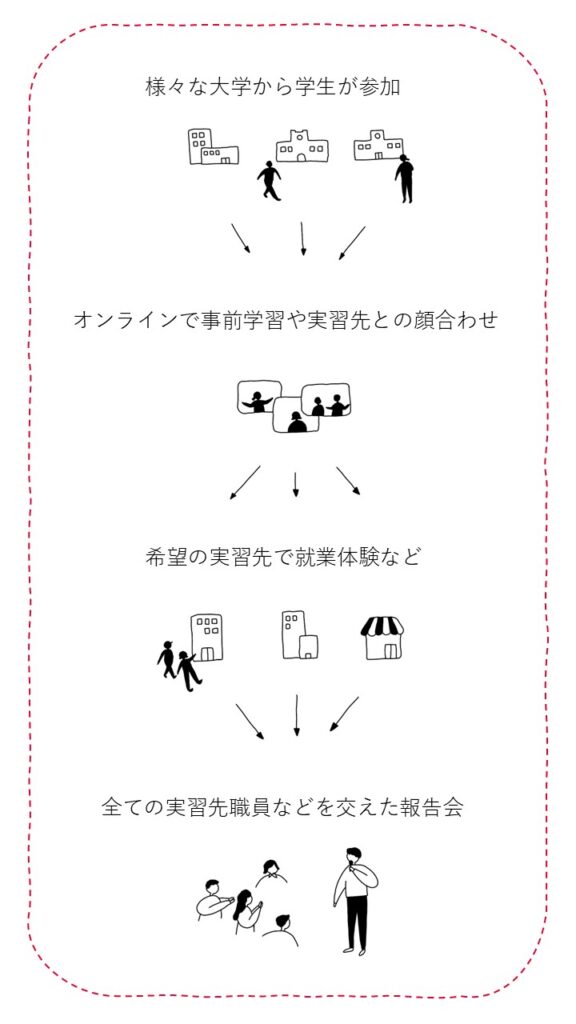 様々な大学から学生が参加

オンラインで事前学習や実習先との顔合わせ

希望の実習先で就業体験など

全ての実習先職員などを交えた報告会